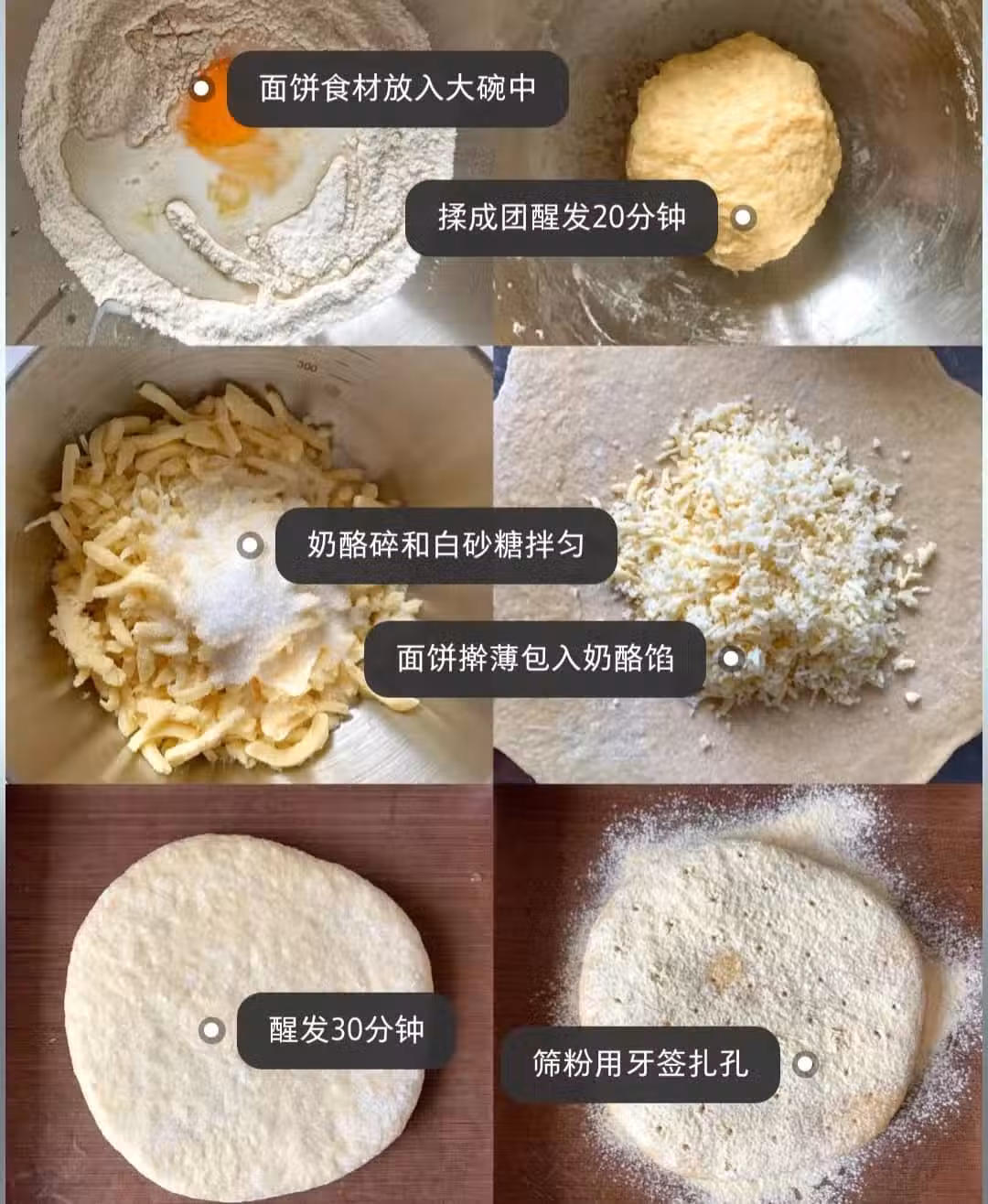 面饼食材放入大碗中

揉成团醒发20分钟

300

奶酪碎和白砂糖拌匀

面饼擀薄包入奶酪馅

醒发30分钟

筛粉用牙签扎孔