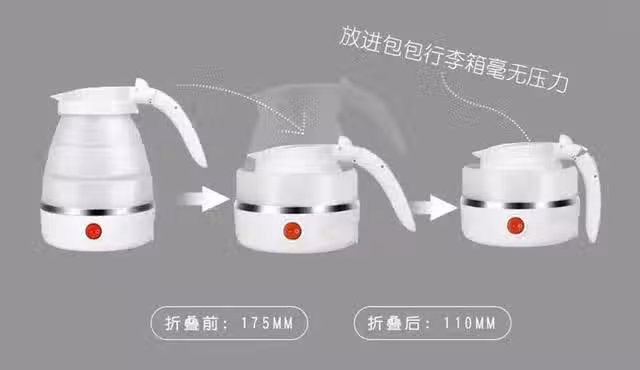 放进包包行李箱毫无压力

折叠前：175MM

折叠后：110MM