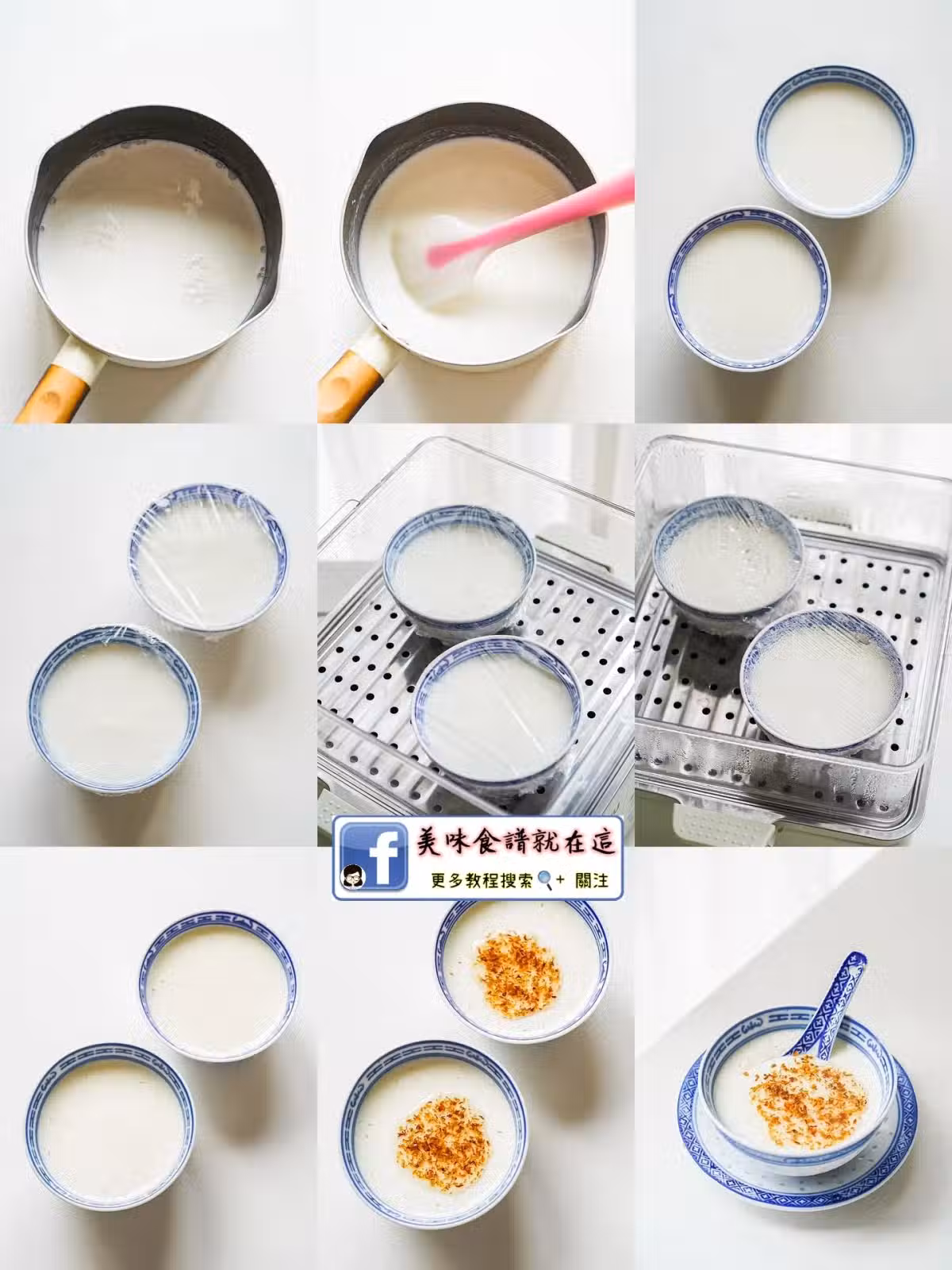 f 美味食譜就在這
更多教程搜索 + 關注