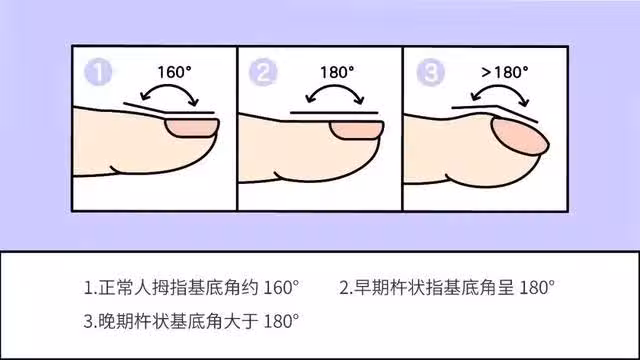 1
160°

2
180°

3
>180°

1.正常人拇指基底角约 160°
2.早期杵状指基底角呈 180°
3.晚期杵状基底角大于 180°