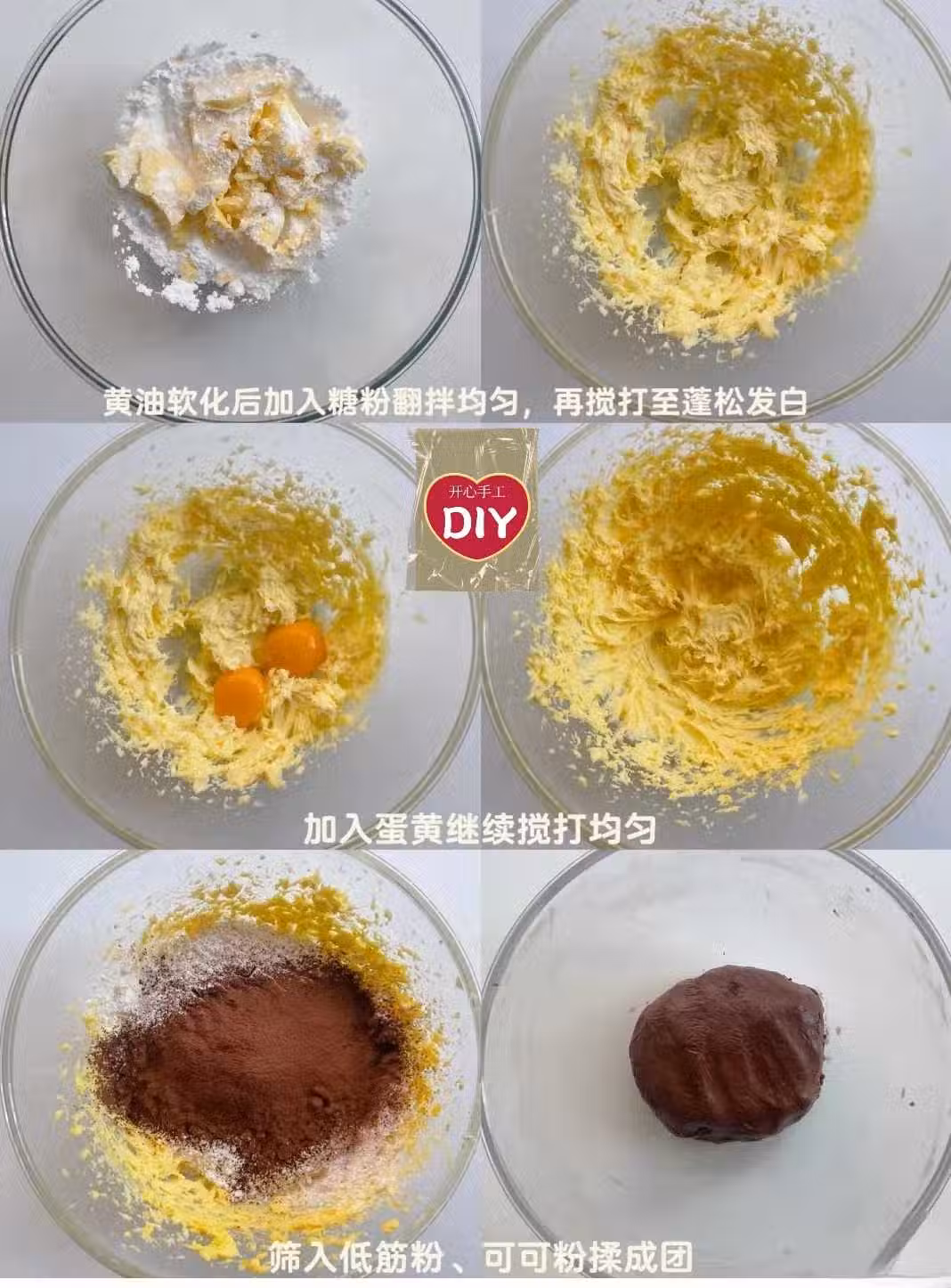 黄油软化后加入糖粉翻拌均匀，再搅打至蓬松发白

开心手工
DIY

加入蛋黄继续搅打均匀

筛入低筋粉、可可粉揉成团