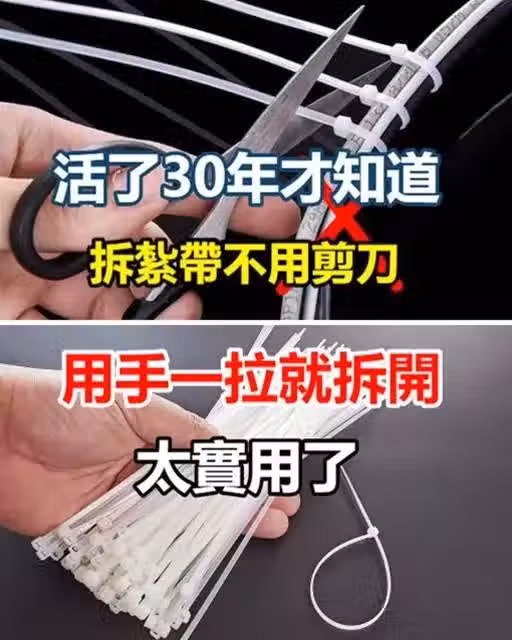 活了30年才知道
拆紮帶不用剪刀

用手一拉就拆開
太實用了