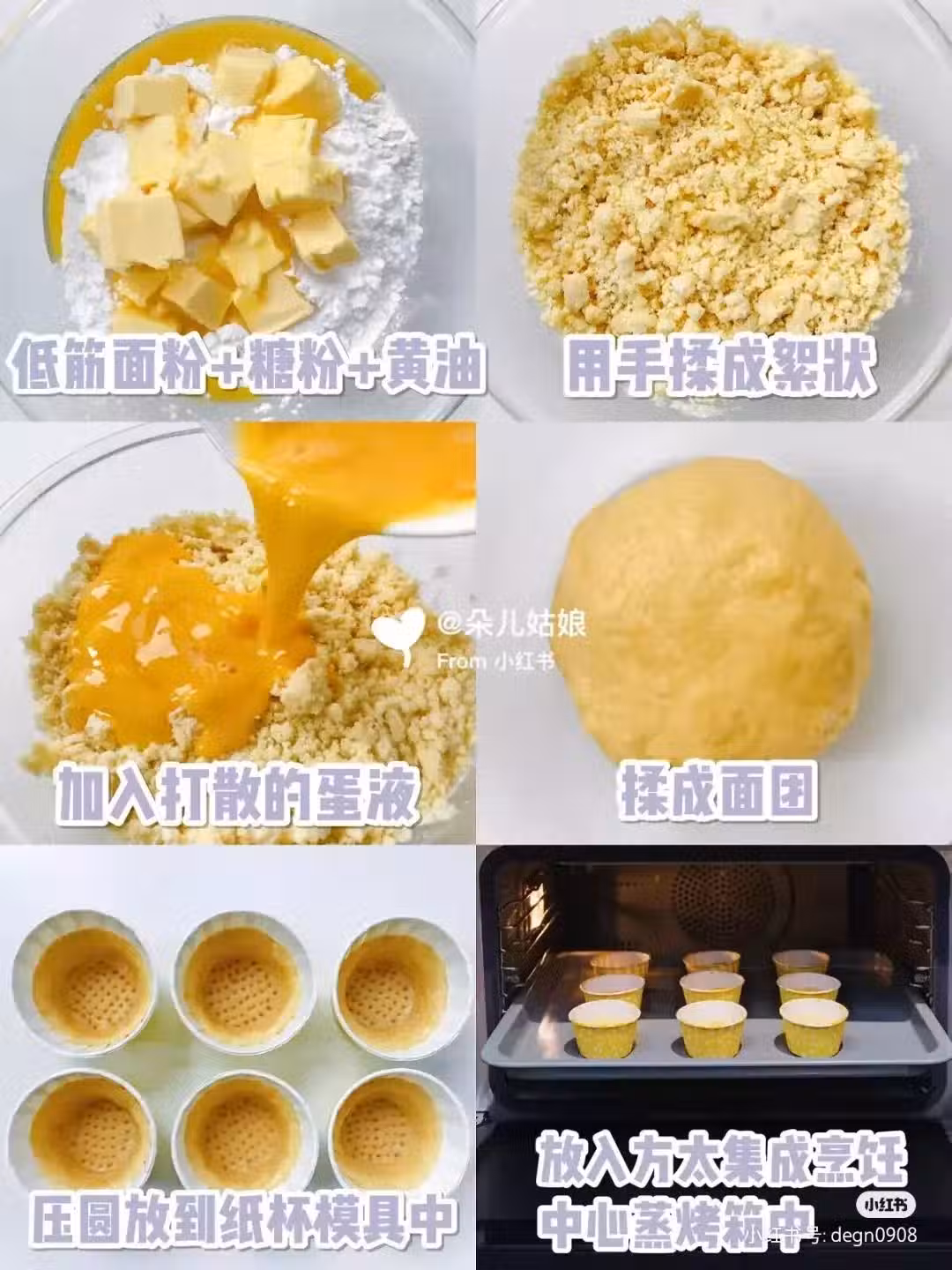 低筋面粉+糖粉+黄油

用手揉成絮状

@朵儿姑娘
From 小红书

加入打散的蛋液

揉成面团

压圆放到纸杯模具中

放入方太集成烹饪中心蒸烤箱中

小红书
小红书号: degn0908