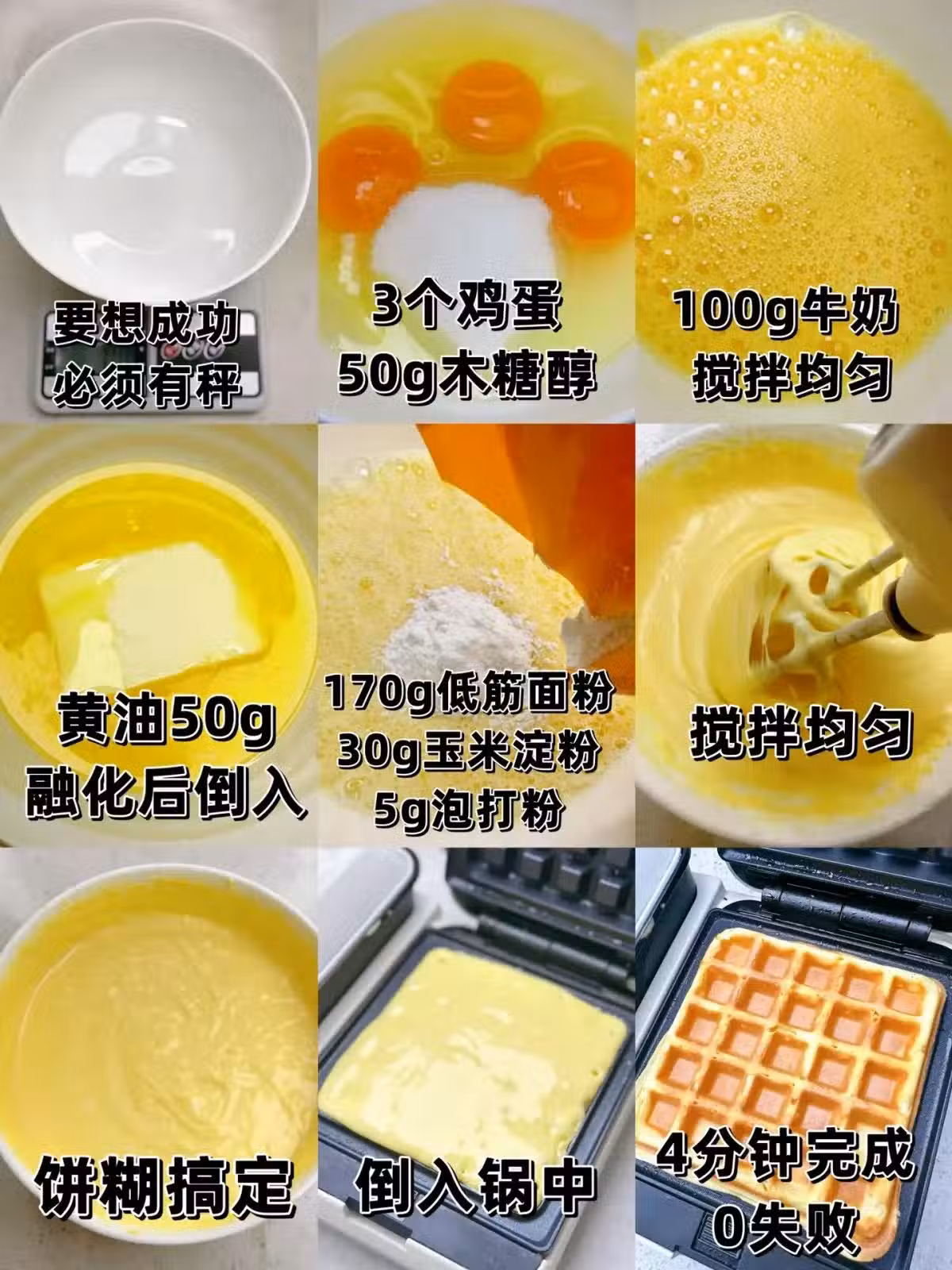 要想成功
必须有秤

3个鸡蛋
50g木糖醇

100g牛奶
搅拌均匀

黄油50g
融化后倒入

170g低筋面粉
30g玉米淀粉
5g泡打粉

搅拌均匀

饼糊搞定

倒入锅中

4分钟完成
0失败